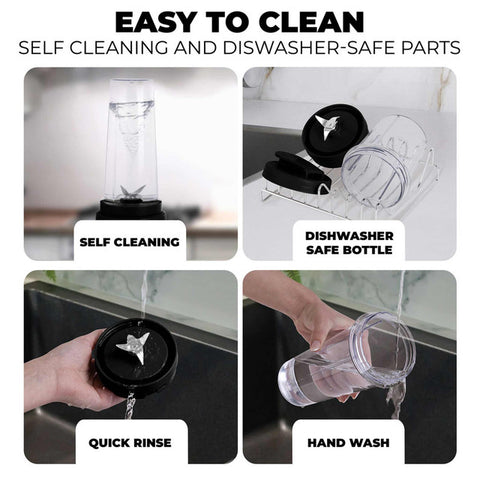 EASY TO CLEAN
SELF CLEANING AND DISWASHER-SAFE PARTS

SELF CLEANING

DISHWASHER SAFE BOTTLE

QUICK RINSE

HAND WASH